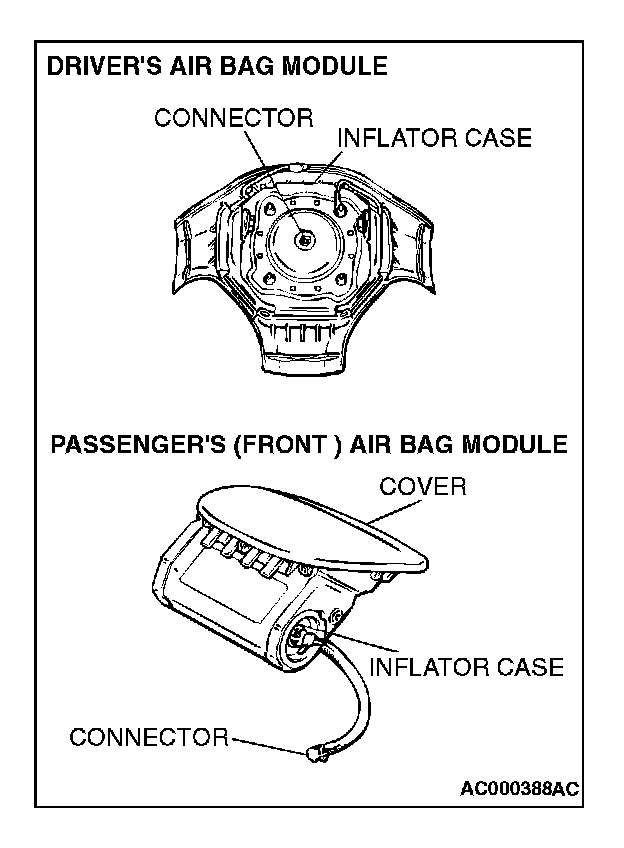 DRIVER'S AIR BAG MODULE

CONNECTOR

INFLATOR CASE

PASSENGER'S (FRONT ) AIR BAG MODULE

COVER

INFLATOR CASE

CONNECTOR

AC000388AC