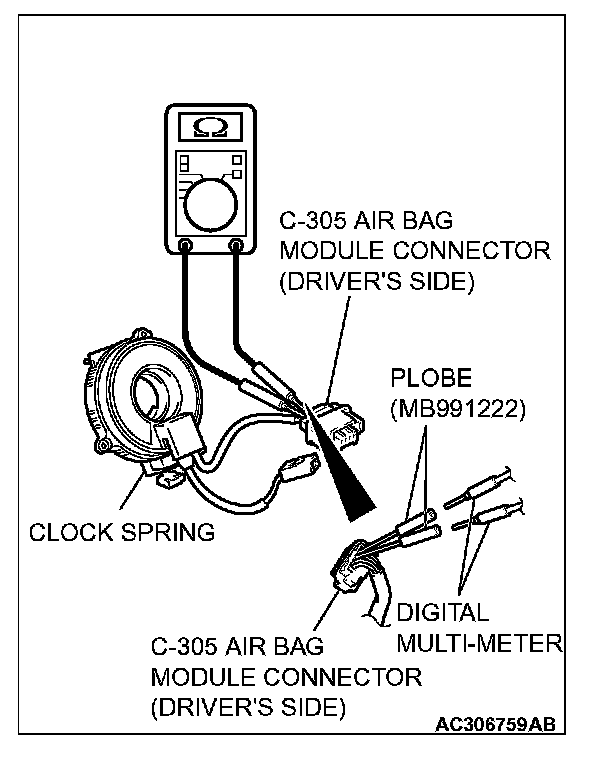 Ω

C-305 AIR BAG MODULE CONNECTOR (DRIVER'S SIDE)

PLOBE (MB991222)

CLOCK SPRING

DIGITAL MULTI-METER

C-305 AIR BAG MODULE CONNECTOR (DRIVER'S SIDE)

AC306759AB