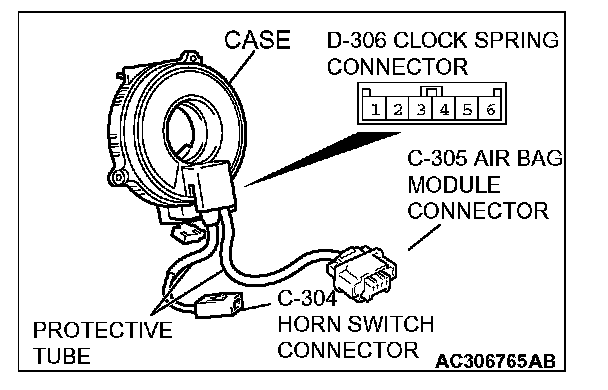 CASE

D-306 CLOCK SPRING CONNECTOR

1 2 3 4 5 6

C-305 AIR BAG MODULE CONNECTOR

C-304 HORN SWITCH CONNECTOR

PROTECTIVE TUBE

AC306765AB