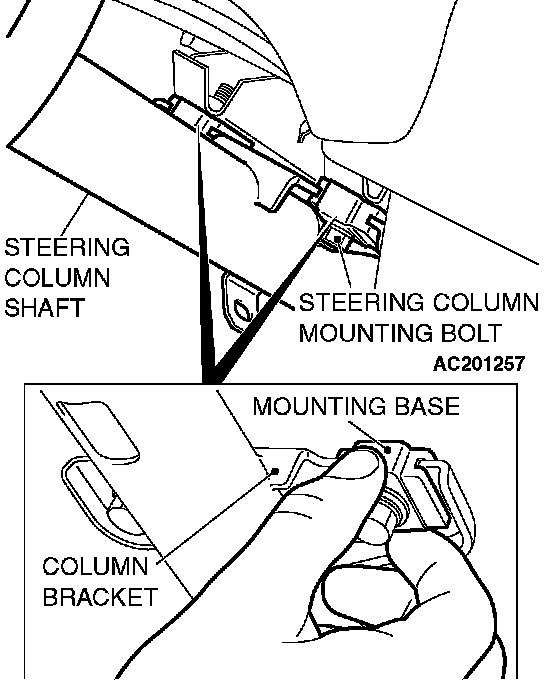 STEERING COLUMN SHAFT

STEERING COLUMN MOUNTING BOLT

AC201257

MOUNTING BASE

COLUMN BRACKET