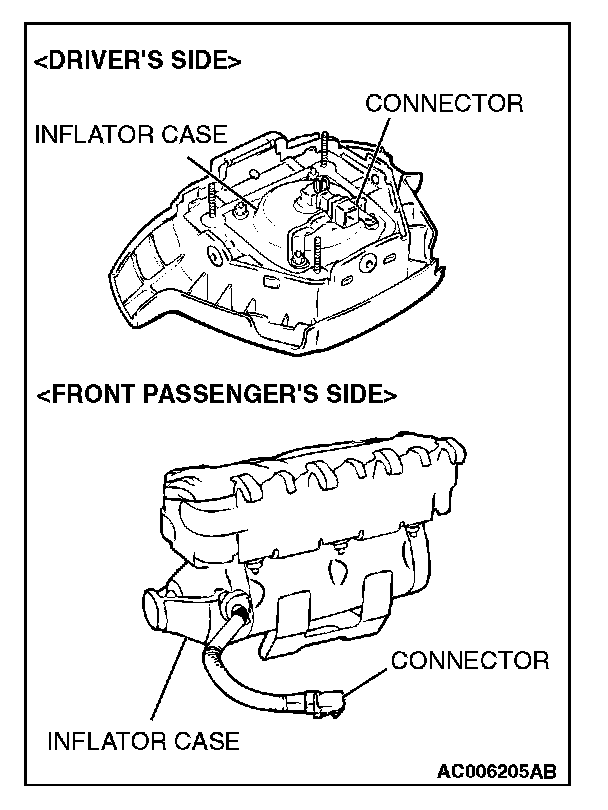 <DRIVER'S SIDE>

CONNECTOR

INFLATOR CASE

<FRONT PASSENGER'S SIDE>

CONNECTOR

INFLATOR CASE

AC006205AB