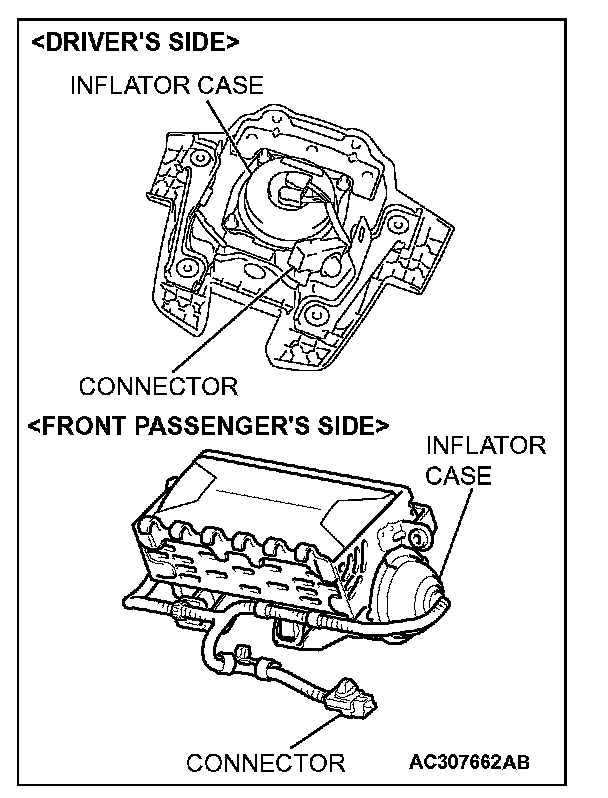 <DRIVER'S SIDE>
INFLATOR CASE
CONNECTOR
<FRONT PASSENGER'S SIDE>
INFLATOR CASE
CONNECTOR
AC307662AB