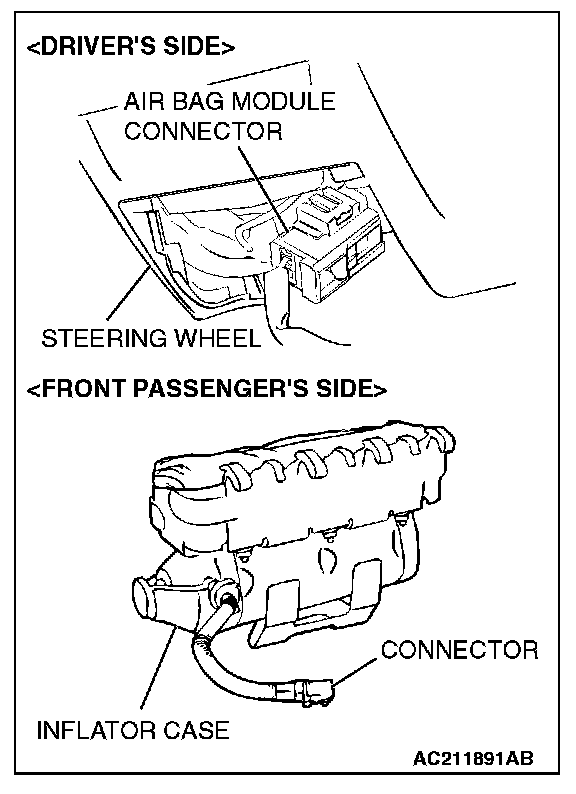 <DRIVER'S SIDE>

AIR BAG MODULE CONNECTOR

STEERING WHEEL

<FRONT PASSENGER'S SIDE>

CONNECTOR

INFLATOR CASE

AC211891AB