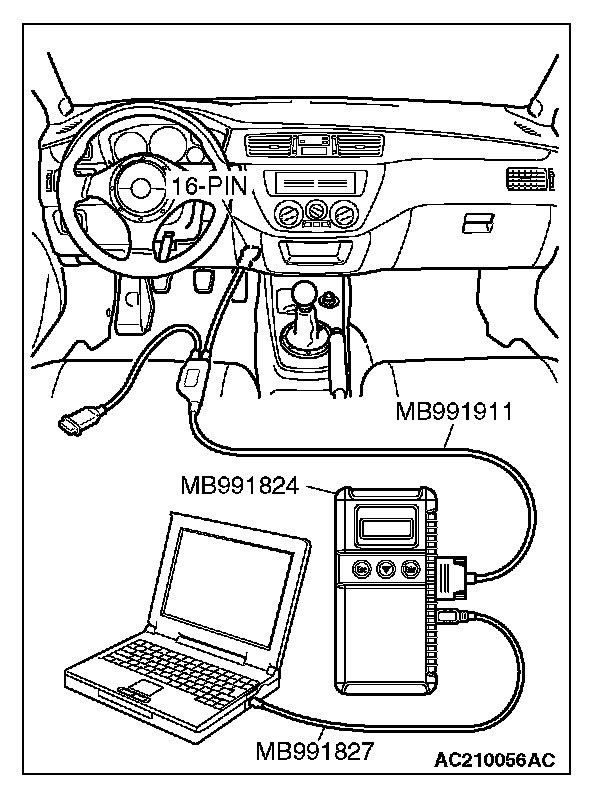 16-PIN

MB991911

MB991824

MB991827

AC210056AC