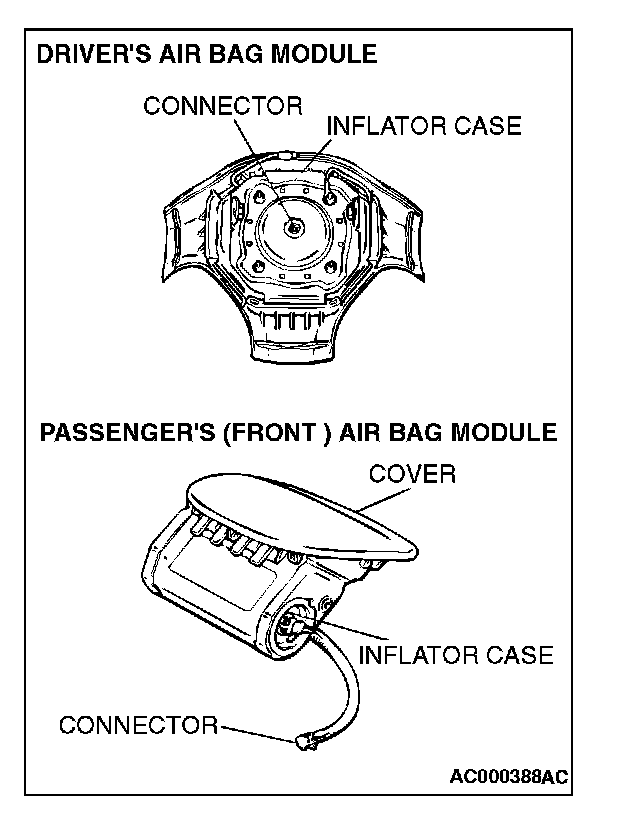 DRIVER'S AIR BAG MODULE

CONNECTOR

INFLATOR CASE

PASSENGER'S (FRONT ) AIR BAG MODULE

COVER

INFLATOR CASE

CONNECTOR

AC000388AC