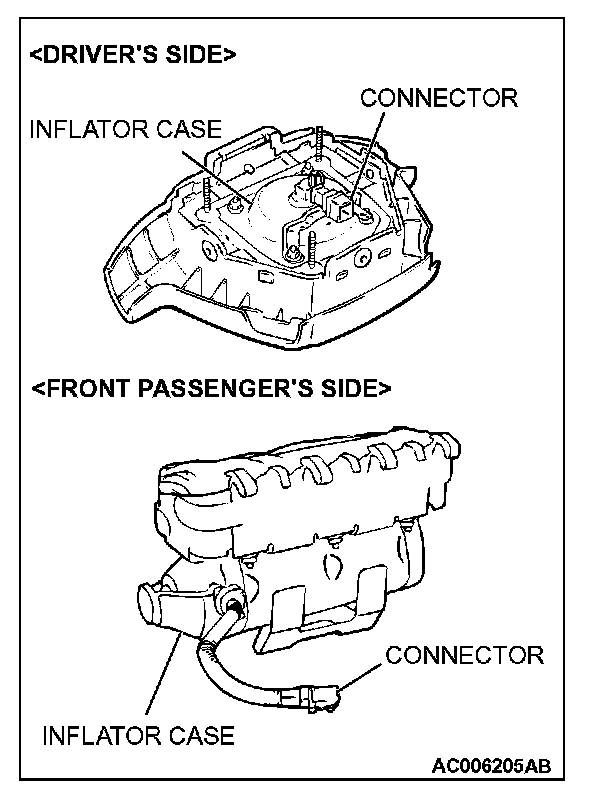 <DRIVER'S SIDE>

CONNECTOR

INFLATOR CASE

<FRONT PASSENGER'S SIDE>

CONNECTOR

INFLATOR CASE

AC006205AB