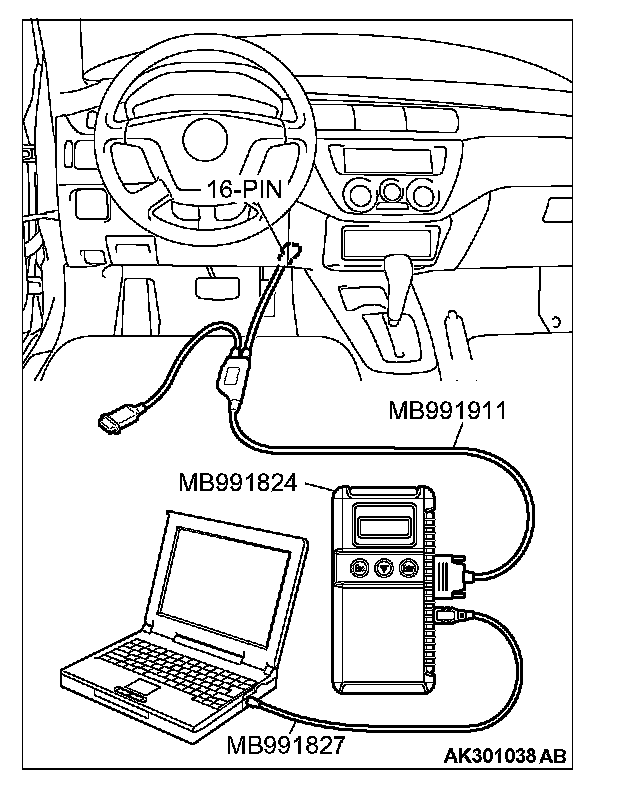 16-PIN

MB991911

MB991824

MB991827

AK301038 AB