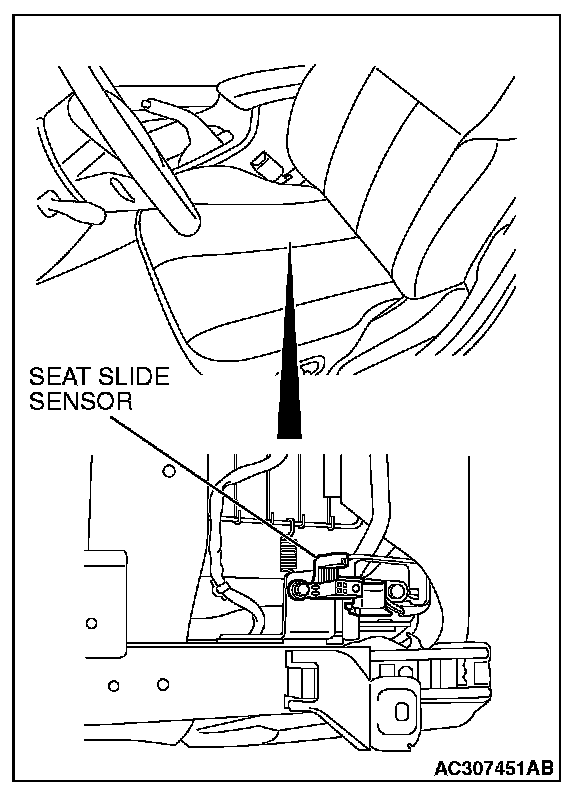 SEAT SLIDE SENSOR

AC307451AB