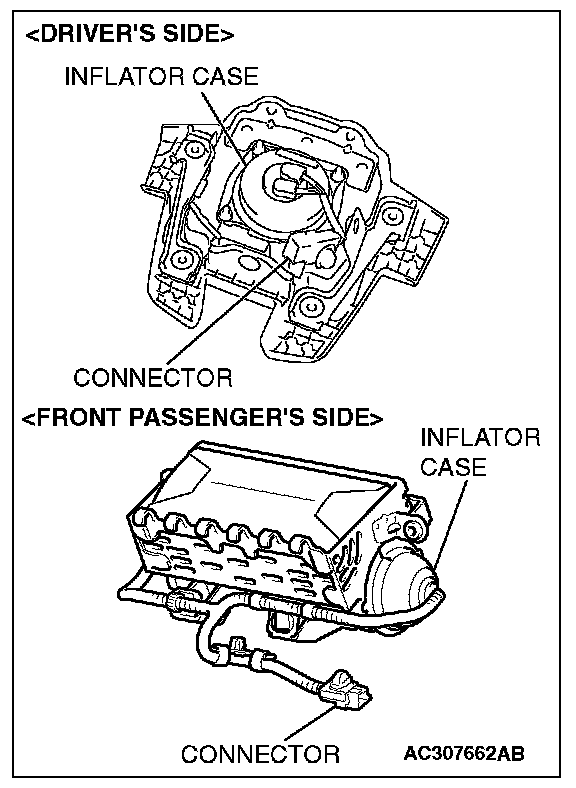 <DRIVER'S SIDE>

INFLATOR CASE

CONNECTOR

<FRONT PASSENGER'S SIDE>

INFLATOR CASE

CONNECTOR

AC307662AB