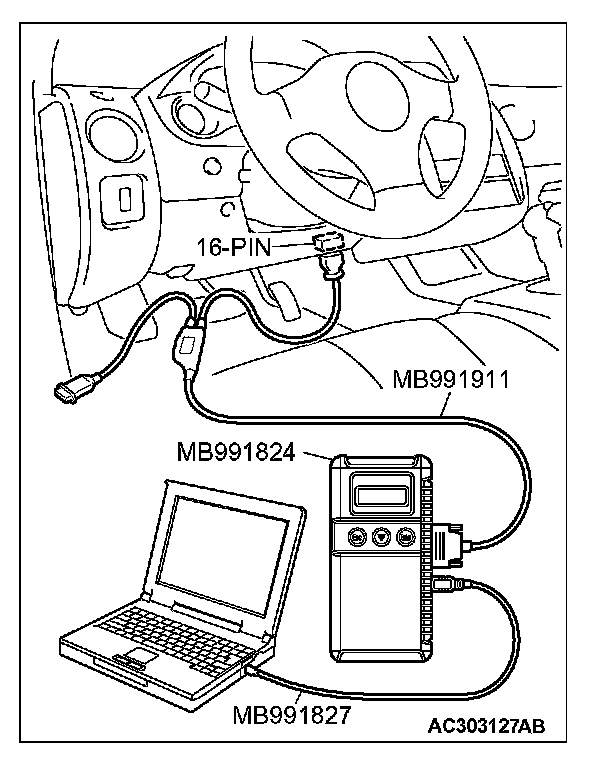 16-PIN
MB991911
MB991824
MB991827
AC303127AB