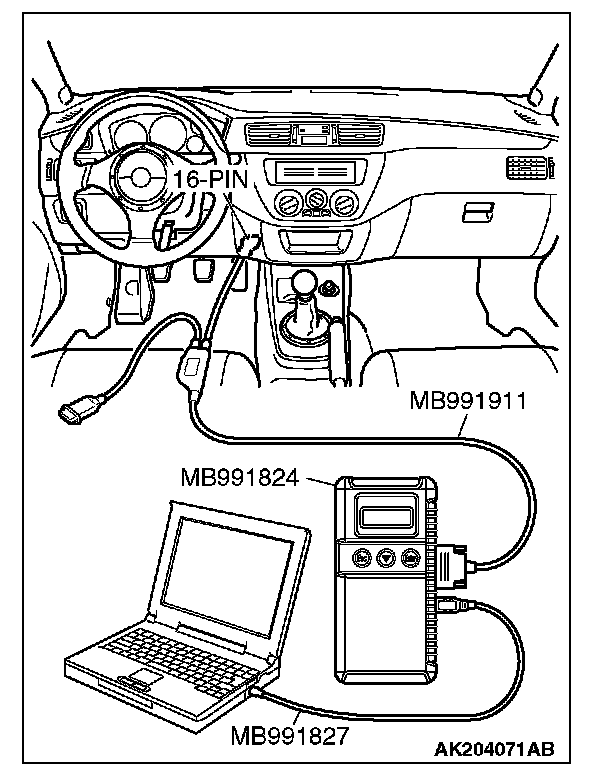 16-PIN
MB991911
MB991824
MB991827
AK204071AB