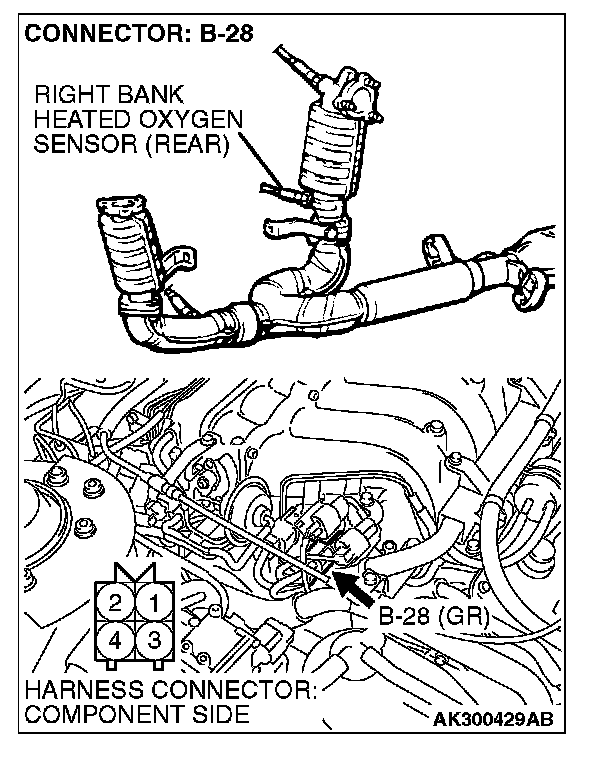 CONNECTOR: B-28

RIGHT BANK HEATED OXYGEN SENSOR (REAR)

2 1
4 3

B-28 (GR)

HARNESS CONNECTOR: COMPONENT SIDE

AK300429AB