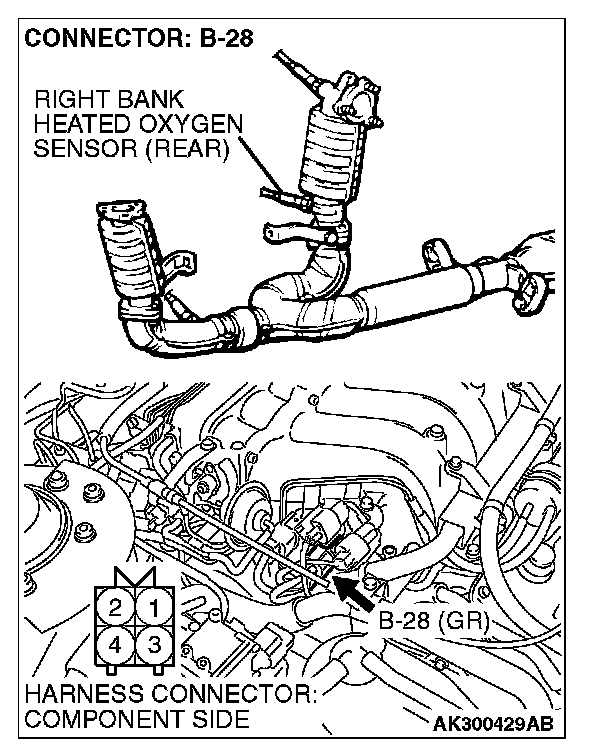 CONNECTOR: B-28

RIGHT BANK HEATED OXYGEN SENSOR (REAR)

2 1
4 3

B-28 (GR)

HARNESS CONNECTOR: COMPONENT SIDE

AK300429AB