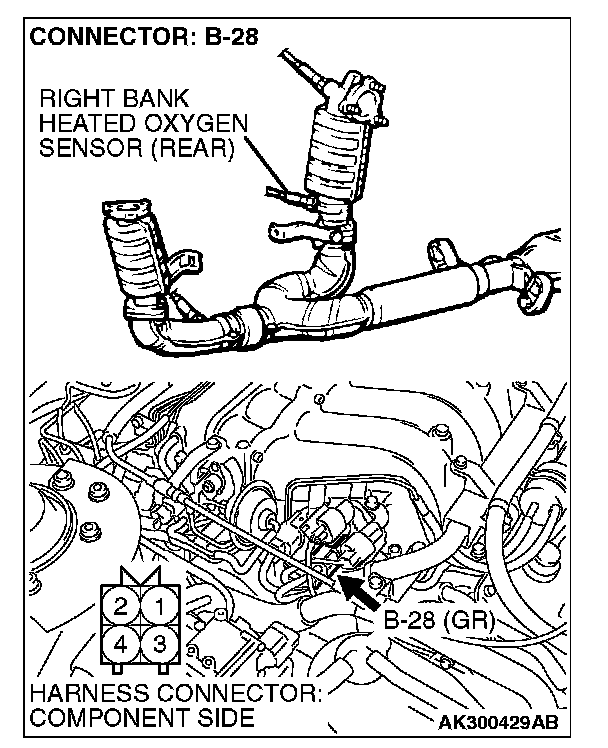 CONNECTOR: B-28

RIGHT BANK HEATED OXYGEN SENSOR (REAR)

2 1
4 3

B-28 (GR)

HARNESS CONNECTOR: COMPONENT SIDE

AK300429AB