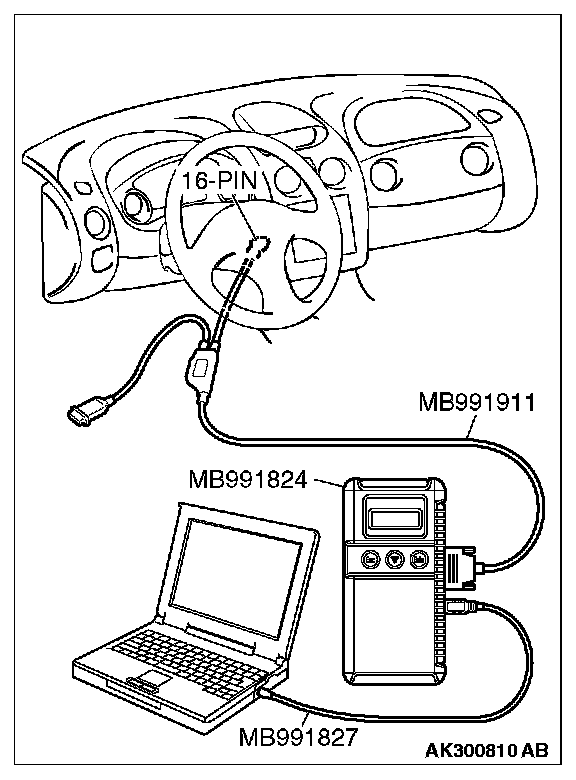 16-PIN

MB991911

MB991824

MB991827

AK300810 AB