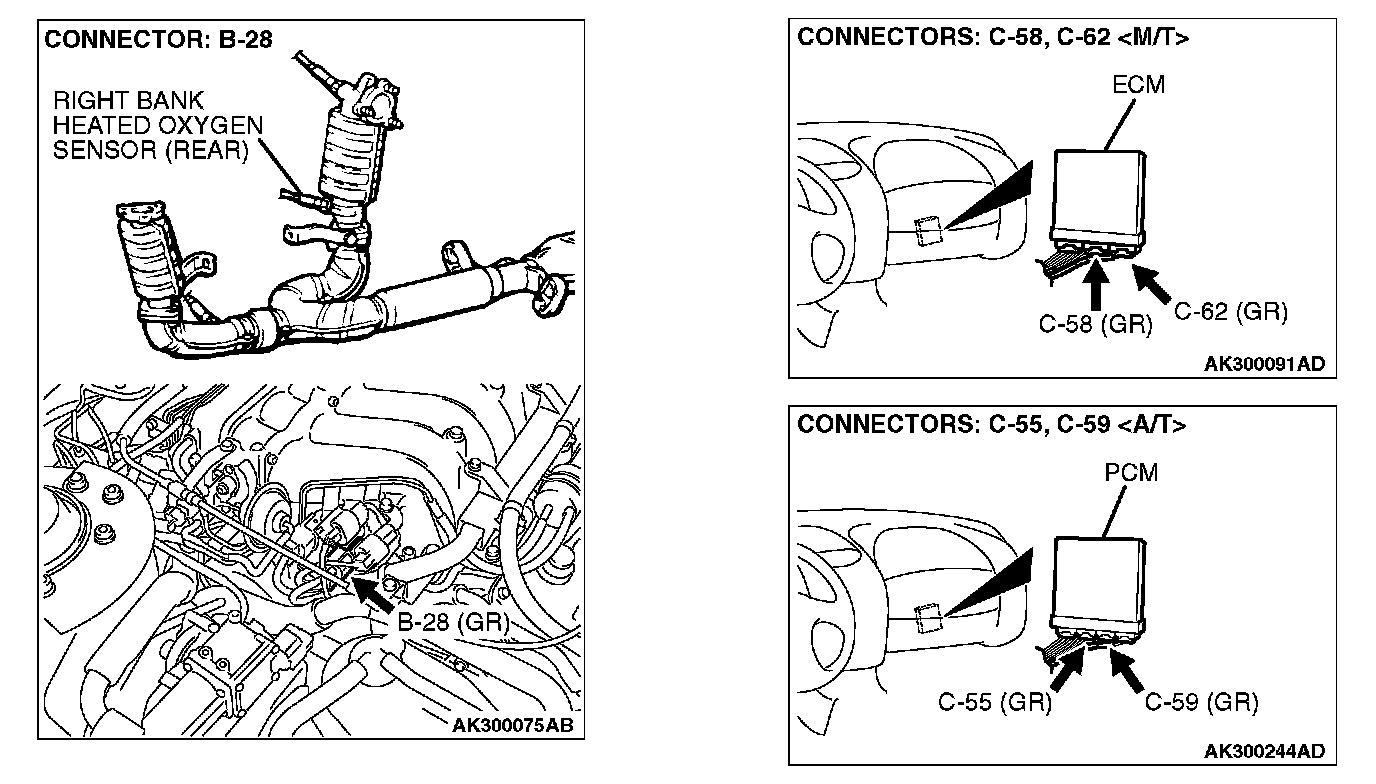 CONNECTOR: B-28

RIGHT BANK HEATED OXYGEN SENSOR (REAR)

B-28 (GR)

AK300075AB

CONNECTORS: C-58, C-62 <M/T>

ECM

C-58 (GR)

C-62 (GR)

AK300091AD

CONNECTORS: C-55, C-59 <A/T>

PCM

C-55 (GR)

C-59 (GR)

AK300244AD