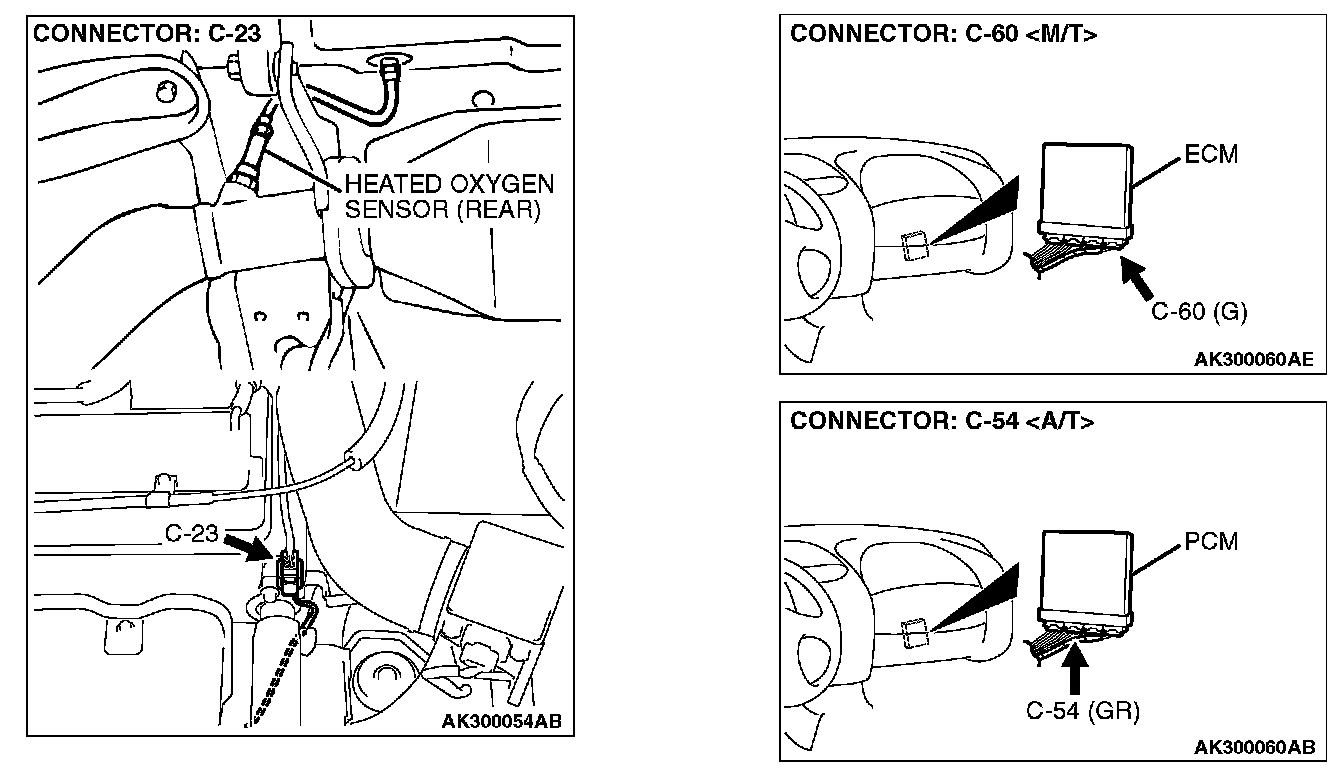 CONNECTOR: C-23

HEATED OXYGEN SENSOR (REAR)

C-23

AK300054AB

CONNECTOR: C-60 <M/T>

ECM

C-60 (G)

AK300060AE

CONNECTOR: C-54 <A/T>

PCM

C-54 (GR)

AK300060AB