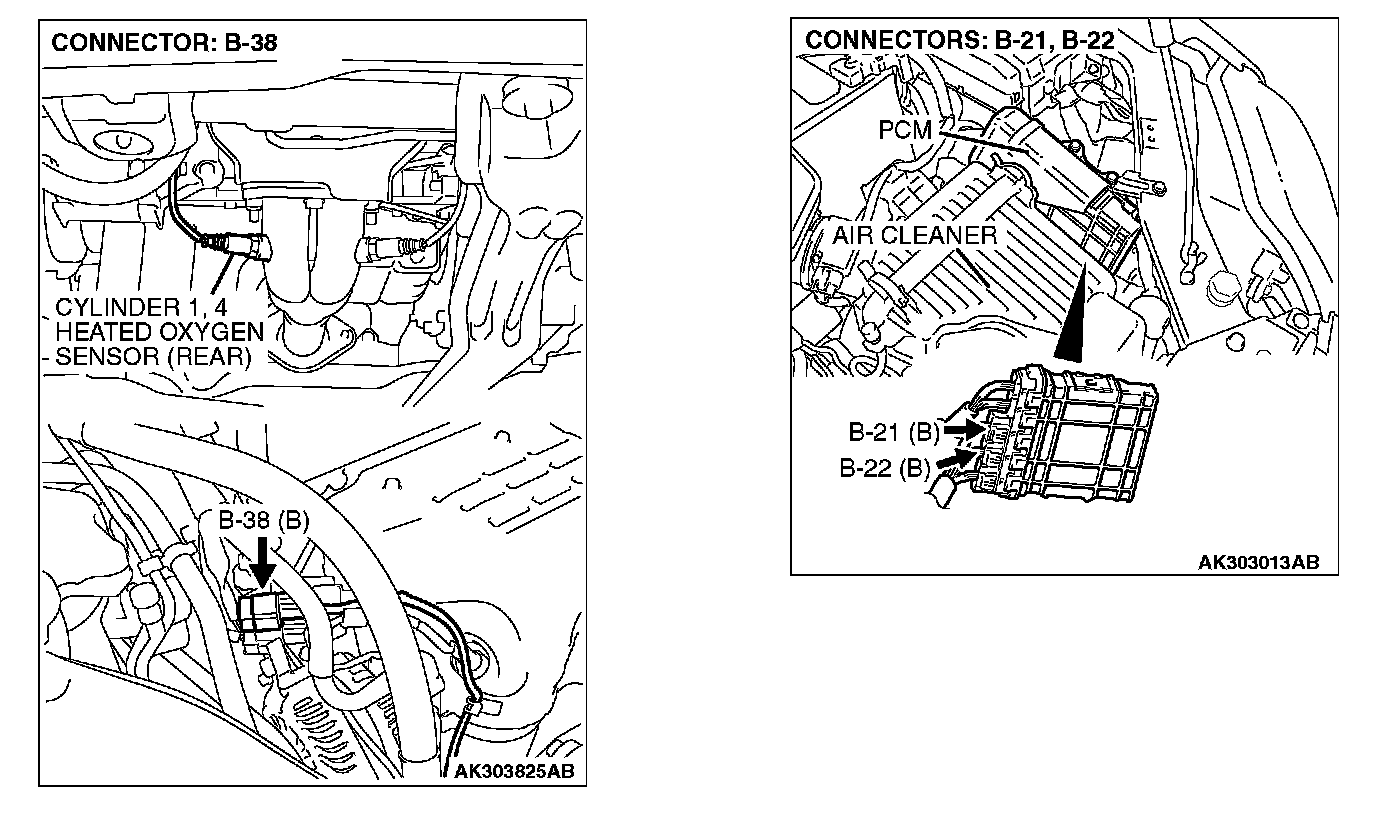 CONNECTOR: B-38

CYLINDER 1, 4 HEATED OXYGEN SENSOR (REAR)

B-38 (B)

AK303825AB

CONNECTORS: B-21, B-22

PCM

AIR CLEANER

B-21 (B)

B-22 (B)

AK303013AB