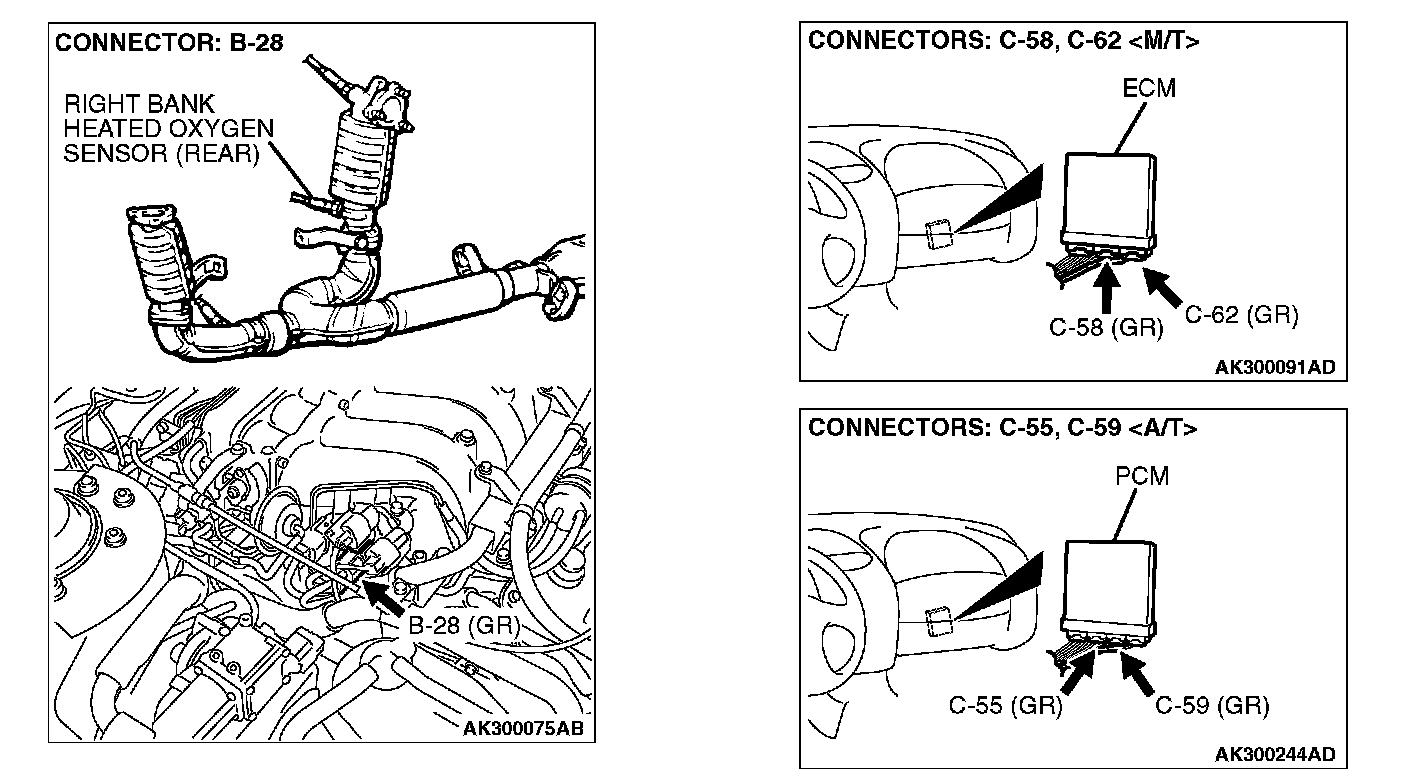 CONNECTOR: B-28

RIGHT BANK HEATED OXYGEN SENSOR (REAR)

B-28 (GR)

AK300075AB

CONNECTORS: C-58, C-62 <M/T>

ECM

C-58 (GR)

C-62 (GR)

AK300091AD

CONNECTORS: C-55, C-59 <A/T>

PCM

C-55 (GR)

C-59 (GR)

AK300244AD