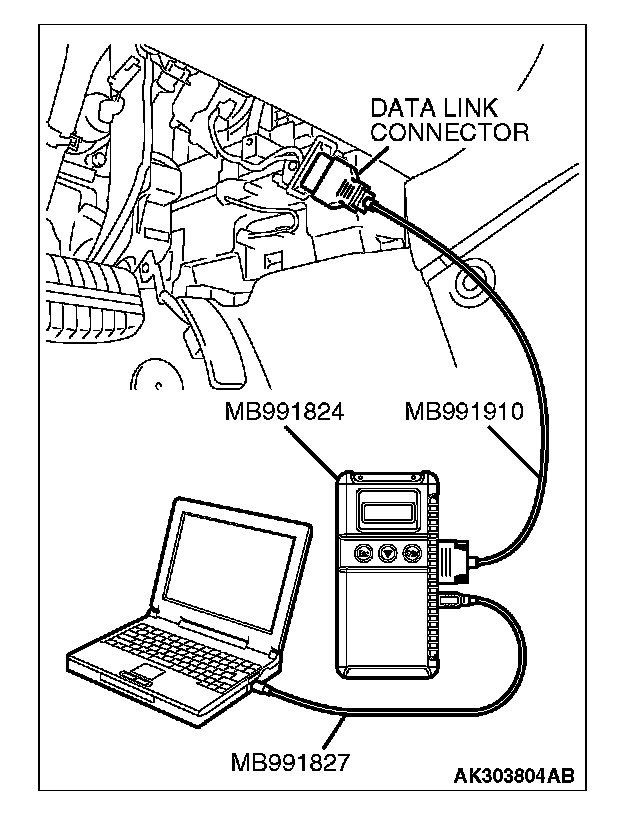 DATA LINK CONNECTOR

MB991824

MB991910

MB991827

AK303804AB