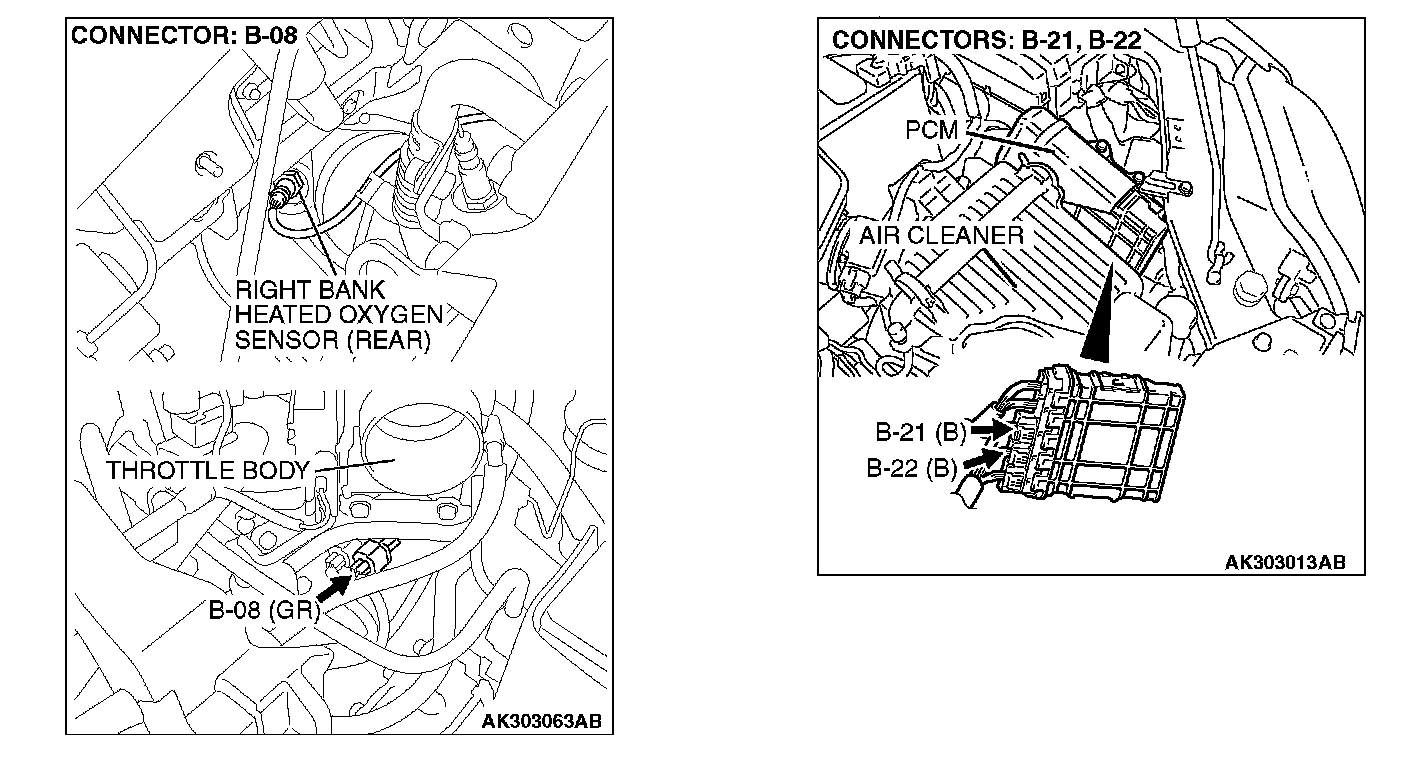 CONNECTOR: B-08

RIGHT BANK HEATED OXYGEN SENSOR (REAR)

THROTTLE BODY

B-08 (GR)

AK303063AB

CONNECTORS: B-21, B-22

PCM

AIR CLEANER

B-21 (B)

B-22 (B)

AK303013AB