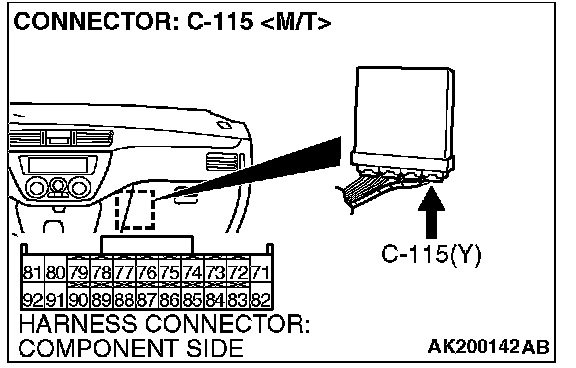 CONNECTOR: C-115 <M/T>

C-115(Y)

| 81 | 80 | 79 | 78 | 77 | 76 | 75 | 74 | 73 | 72 | 71 |
|---|---|---|---|---|---|---|---|---|---|---|
| 92 | 91 | 90 | 89 | 88 | 87 | 86 | 85 | 84 | 83 | 82 |

HARNESS CONNECTOR:
COMPONENT SIDE

AK200142AB