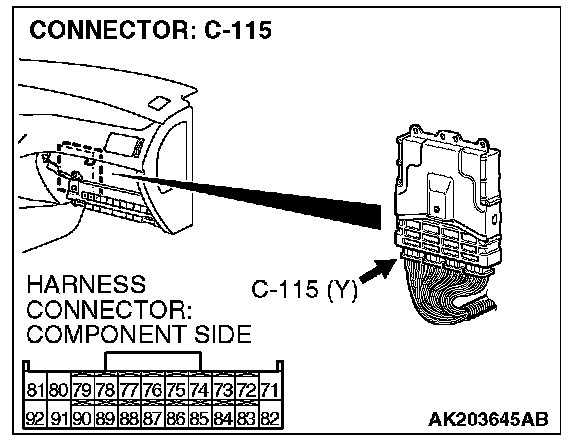 CONNECTOR: C-115

C-115 (Y)

HARNESS
CONNECTOR:
COMPONENT SIDE

| 81 | 80 | 79 | 78 | 77 | 76 | 75 | 74 | 73 | 72 | 71 |
|---|---|---|---|---|---|---|---|---|---|---|
| 92 | 91 | 90 | 89 | 88 | 87 | 86 | 85 | 84 | 83 | 82 |

AK203645AB