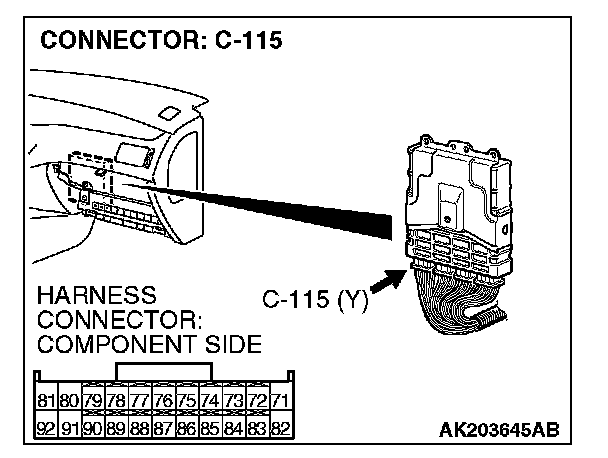 CONNECTOR: C-115

C-115 (Y)

HARNESS CONNECTOR: COMPONENT SIDE

| 81 | 80 | 79 | 78 | 77 | 76 | 75 | 74 | 73 | 72 | 71 |
|---|---|---|---|---|---|---|---|---|---|---|
| 92 | 91 | 90 | 89 | 88 | 87 | 86 | 85 | 84 | 83 | 82 |

AK203645AB