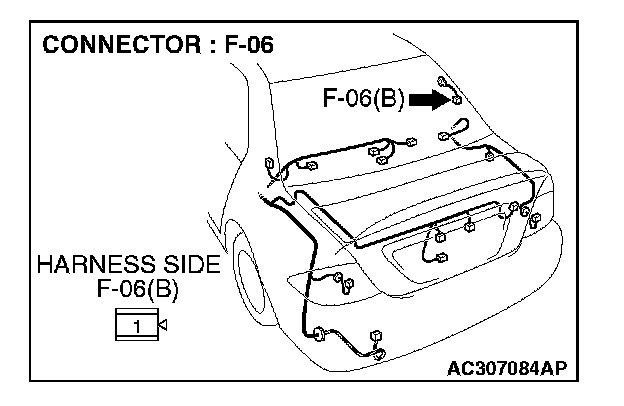 CONNECTOR : F-06

F-06(B)

HARNESS SIDE
F-06(B)

1

AC307084AP