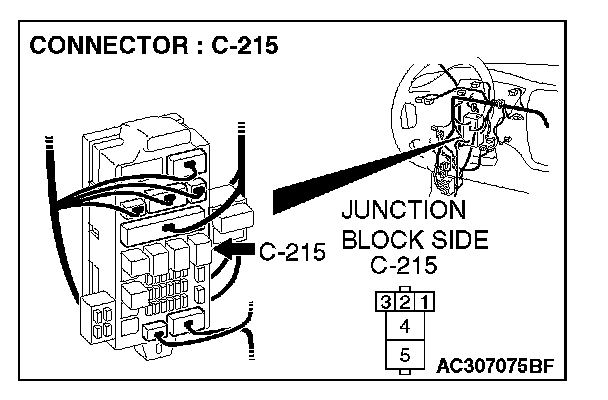 CONNECTOR : C-215

C-215

JUNCTION BLOCK SIDE C-215

3 2 1
4
5

AC307075BF