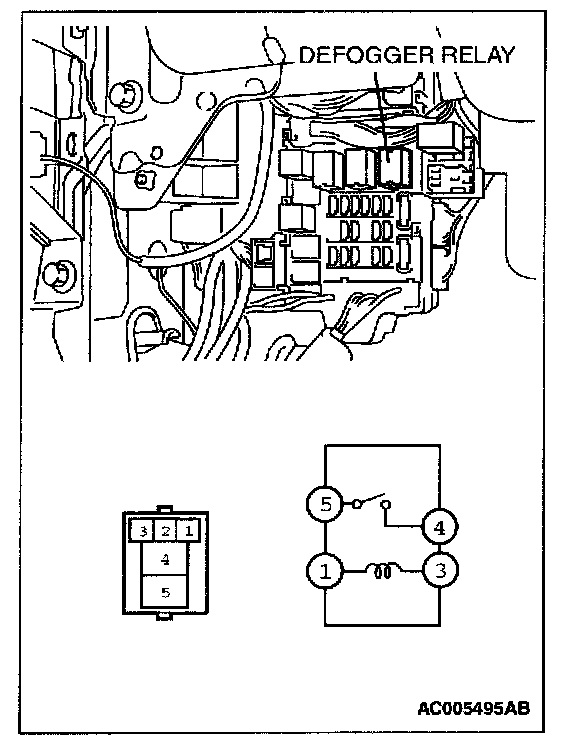 DEFOGGER RELAY

3 2 1
4
5

5
4
1
3

AC005495AB