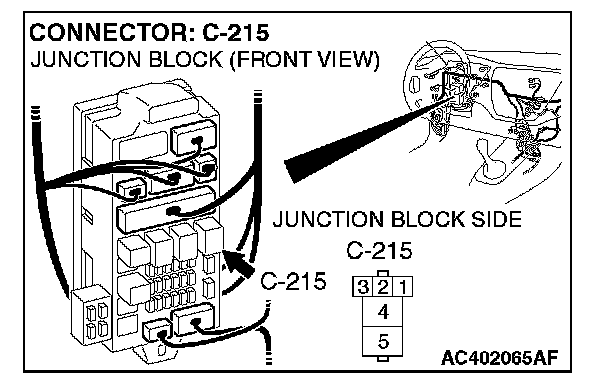 CONNECTOR: C-215
JUNCTION BLOCK (FRONT VIEW)

JUNCTION BLOCK SIDE

C-215

C-215

3 2 1
4
5

AC402065AF