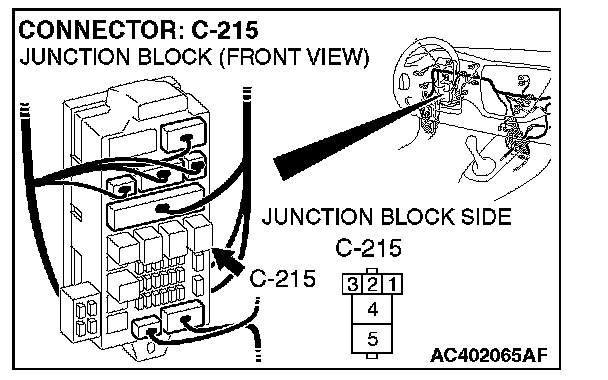 CONNECTOR: C-215
JUNCTION BLOCK (FRONT VIEW)

JUNCTION BLOCK SIDE
C-215

C-215

3 2 1
4
5

AC402065AF