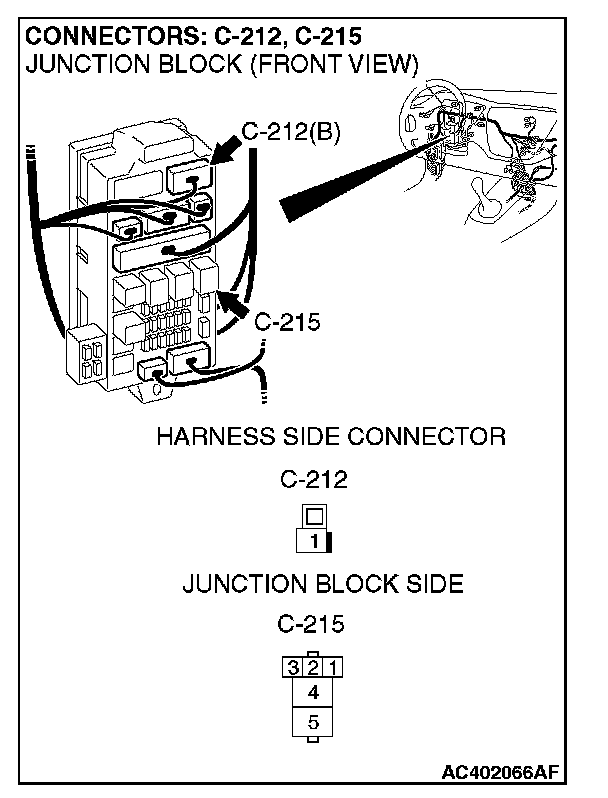 CONNECTORS: C-212, C-215
JUNCTION BLOCK (FRONT VIEW)

C-212(B)

C-215

HARNESS SIDE CONNECTOR

C-212

1

JUNCTION BLOCK SIDE

C-215

3 2 1
4
5

AC402066AF