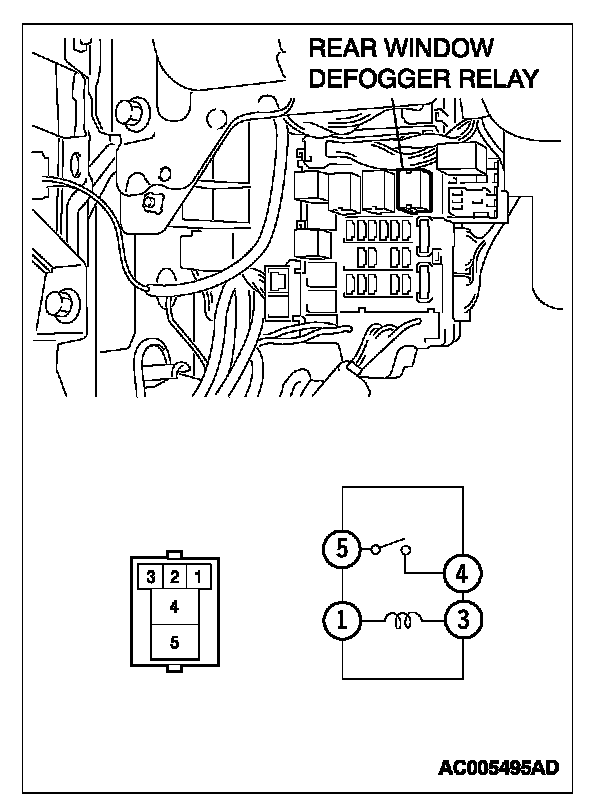 REAR WINDOW DEFOGGER RELAY

3 2 1
4
5

5
4
1
3

AC005495AD