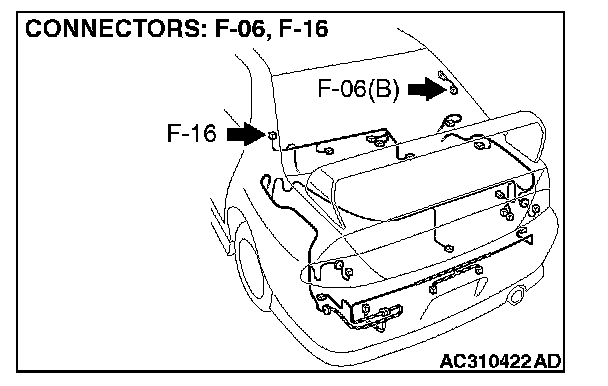 CONNECTORS: F-06, F-16

F-06(B)

F-16

AC310422 AD