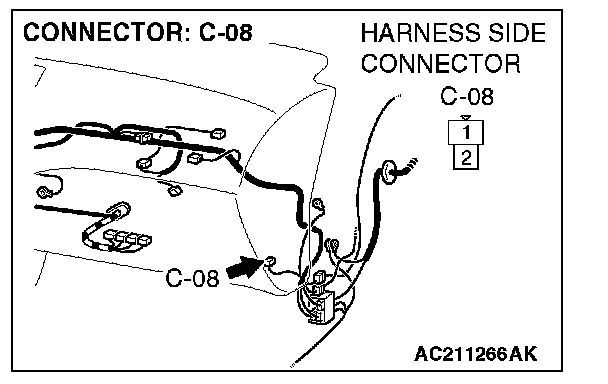 CONNECTOR: C-08

HARNESS SIDE CONNECTOR

C-08

1
2

C-08

AC211266AK