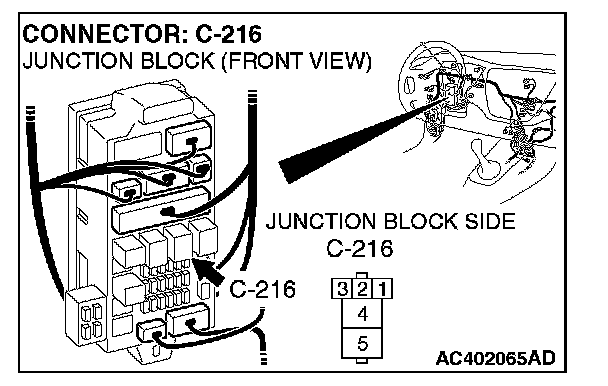 CONNECTOR: C-216
JUNCTION BLOCK (FRONT VIEW)

JUNCTION BLOCK SIDE
C-216

C-216

3 2 1
4
5

AC402065AD