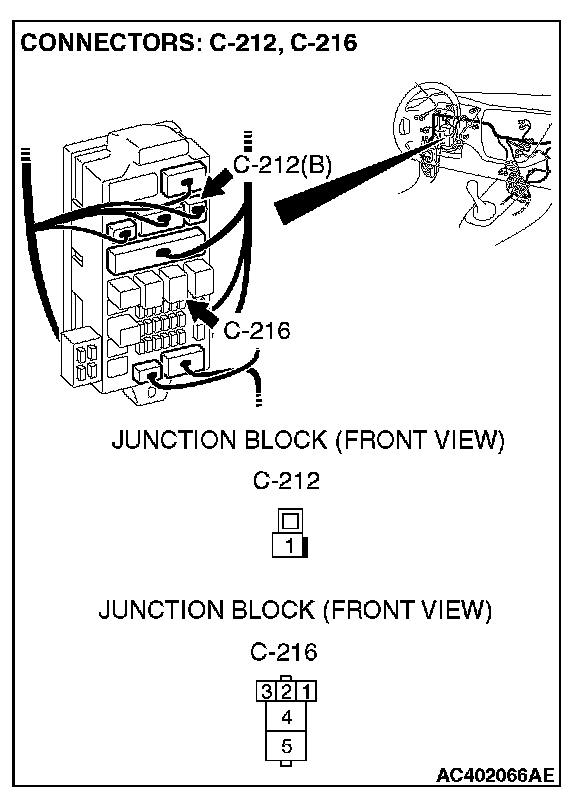 CONNECTORS: C-212, C-216

C-212(B)

C-216

JUNCTION BLOCK (FRONT VIEW)

C-212

1

JUNCTION BLOCK (FRONT VIEW)

C-216

3 2 1

4

5

AC402066AE