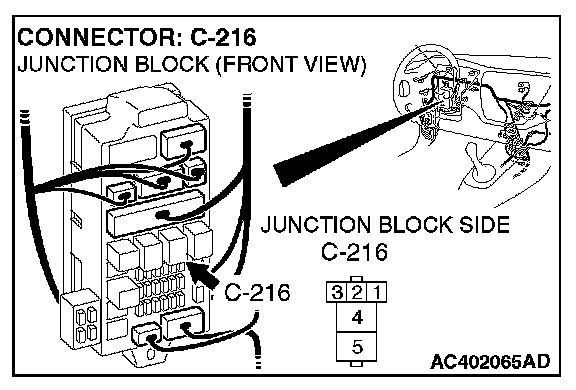 CONNECTOR: C-216
JUNCTION BLOCK (FRONT VIEW)

JUNCTION BLOCK SIDE
C-216

C-216

3 2 1
4
5

AC402065AD