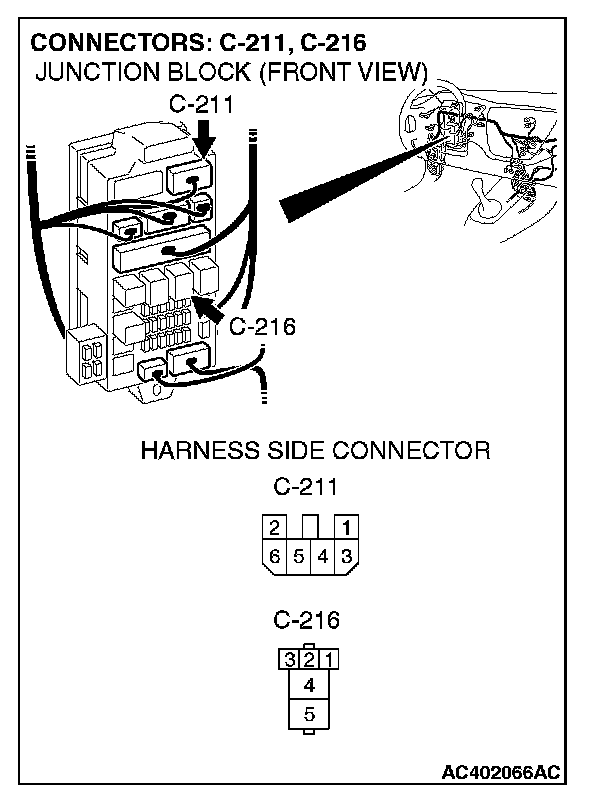 CONNECTORS: C-211, C-216
JUNCTION BLOCK (FRONT VIEW)

C-211

C-216

HARNESS SIDE CONNECTOR

C-211

2 1
6 5 4 3

C-216

3 2 1
4
5

AC402066AC