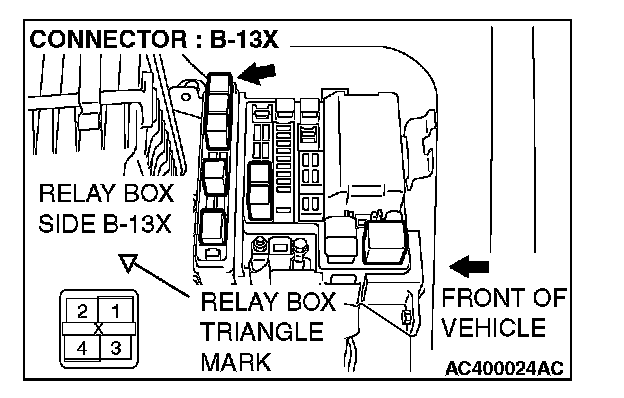 CONNECTOR : B-13X

RELAY BOX SIDE B-13X

2 1
X
4 3

RELAY BOX TRIANGLE MARK

FRONT OF VEHICLE

AC400024AC