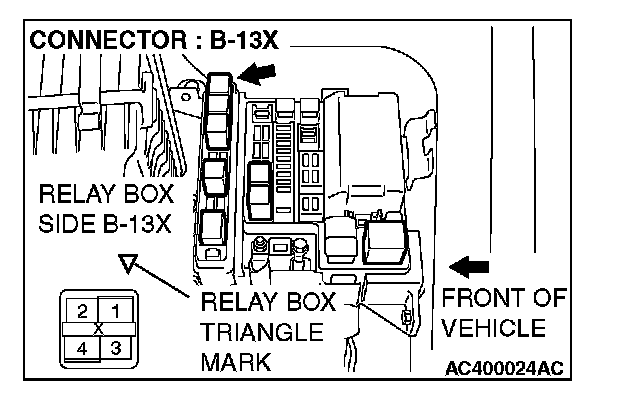 CONNECTOR : B-13X

RELAY BOX SIDE B-13X

2 1 X 4 3

RELAY BOX TRIANGLE MARK

FRONT OF VEHICLE

AC400024AC