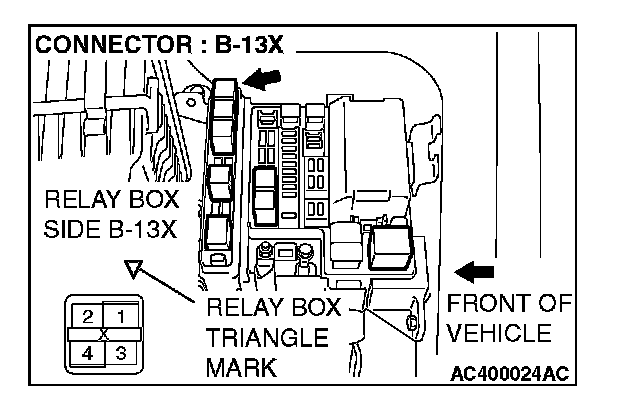 CONNECTOR : B-13X

RELAY BOX SIDE B-13X

2 1
X
4 3

RELAY BOX TRIANGLE MARK

FRONT OF VEHICLE

AC400024AC