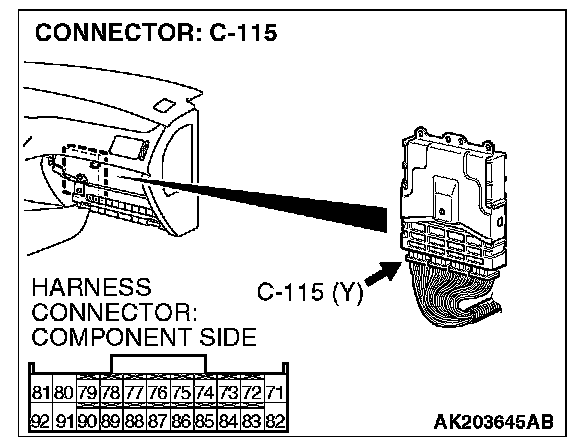 CONNECTOR: C-115

C-115 (Y)

HARNESS CONNECTOR: COMPONENT SIDE

| 81 | 80 | 79 | 78 | 77 | 76 | 75 | 74 | 73 | 72 | 71 |
|---|---|---|---|---|---|---|---|---|---|---|
| 92 | 91 | 90 | 89 | 88 | 87 | 86 | 85 | 84 | 83 | 82 |

AK203645AB