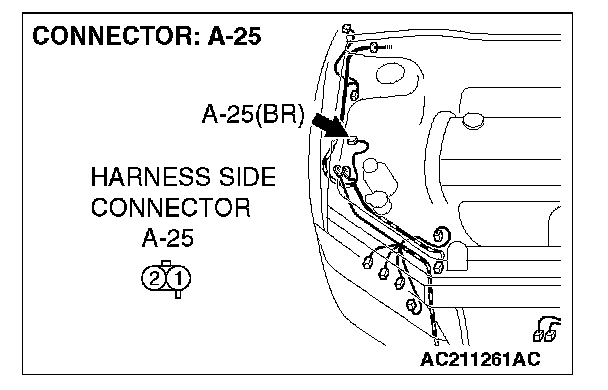 CONNECTOR: A-25

A-25(BR)

HARNESS SIDE CONNECTOR A-25

2 1

AC211261AC