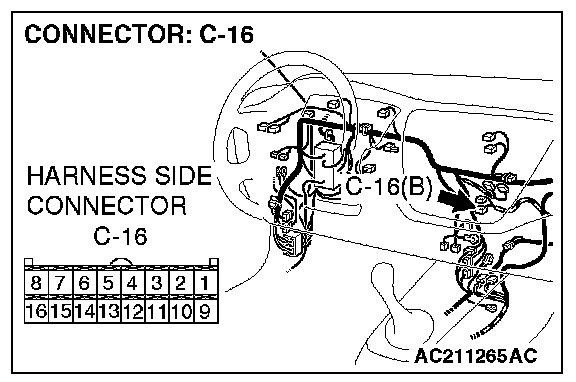 CONNECTOR: C-16

HARNESS SIDE CONNECTOR C-16

| 8 | 7 | 6 | 5 | 4 | 3 | 2 | 1 |
|---|---|---|---|---|---|---|---|
| 16 | 15 | 14 | 13 | 12 | 11 | 10 | 9 |

C-16(B)

AC211265AC