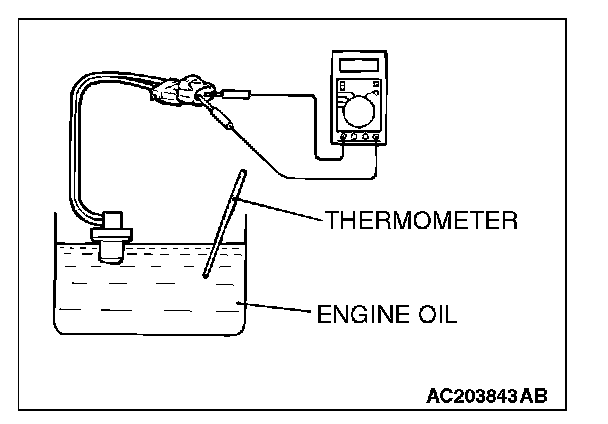 THERMOMETER

ENGINE OIL

AC203843AB