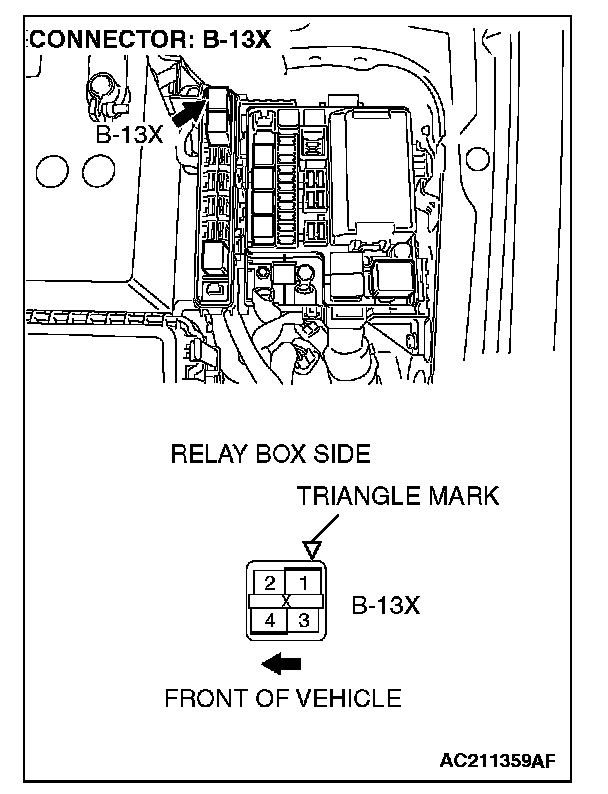 CONNECTOR: B-13X

B-13X

RELAY BOX SIDE

TRIANGLE MARK

2 1
X
4 3

B-13X

FRONT OF VEHICLE

AC211359AF