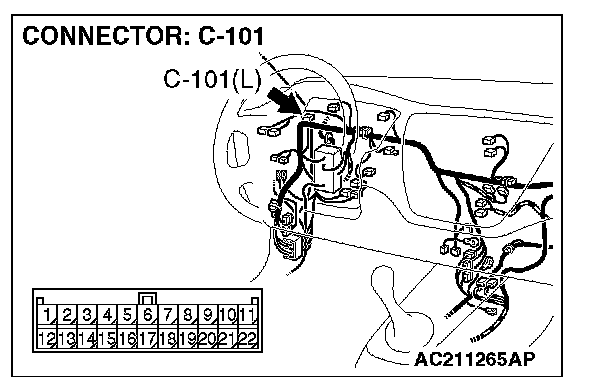 CONNECTOR: C-101

C-101(L)

| 1 | 2 | 3 | 4 | 5 | 6 | 7 | 8 | 9 | 10 | 11 |
|---|---|---|---|---|---|---|---|---|---|---|
| 12 | 13 | 14 | 15 | 16 | 17 | 18 | 19 | 20 | 21 | 22 |

AC211265AP